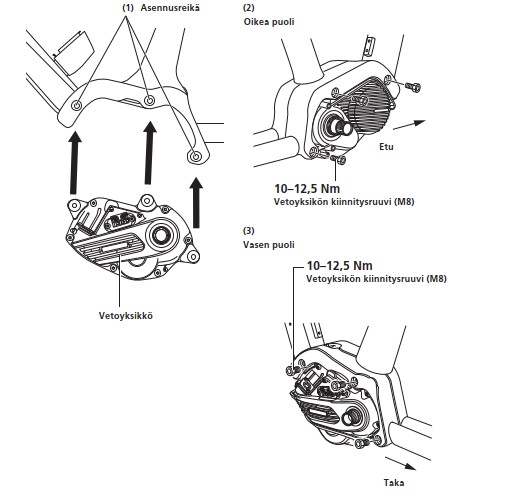 (1) Asennusreikä

Vetoyksikkö

(2)
Oikea puoli

Etu

10–12,5 Nm
Vetoyksikön kiinnitysruuvi (M8)

(3)
Vasen puoli

10–12,5 Nm
Vetoyksikön kiinnitysruuvi (M8)

Taka