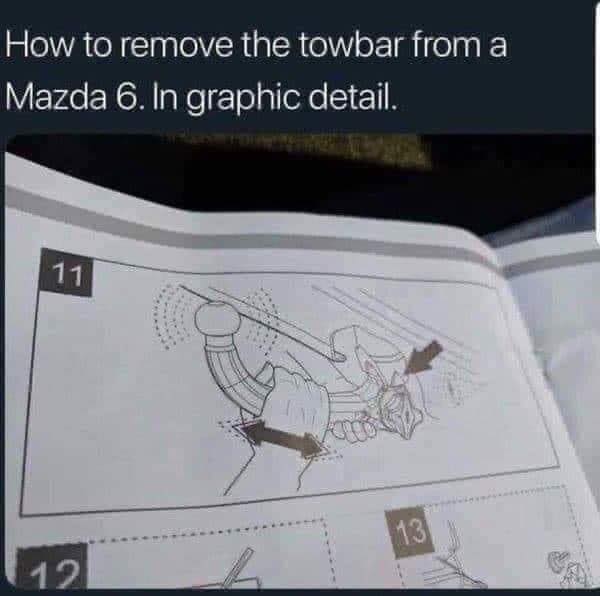 How to remove the towbar from a Mazda 6. In graphic detail.

11

12

13